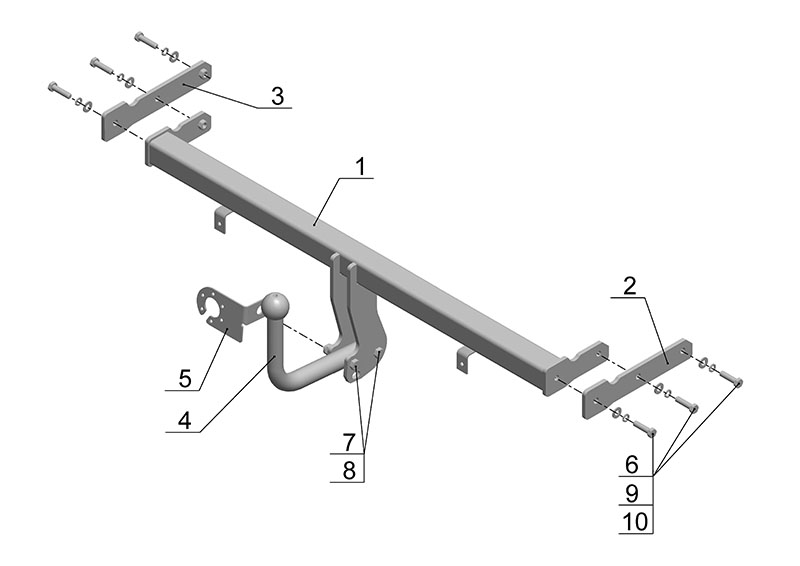 3
1
2
5
4
7
8
6
9
10